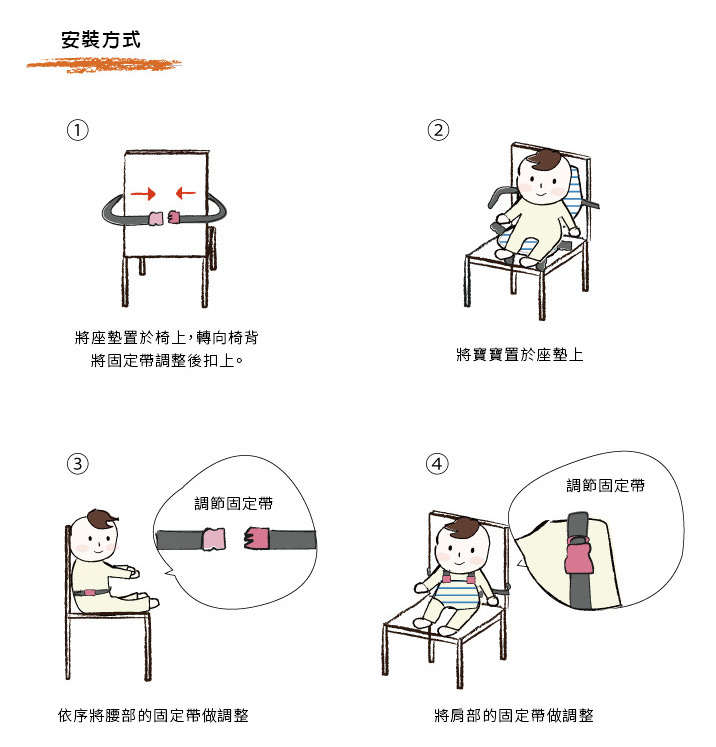 安裝方式

①

將座墊置於椅上，轉向椅背
將固定帶調整後扣上。

②

將寶寶置於座墊上

③

調節固定帶

依序將腰部的固定帶做調整

④

調節固定帶

將肩部的固定帶做調整