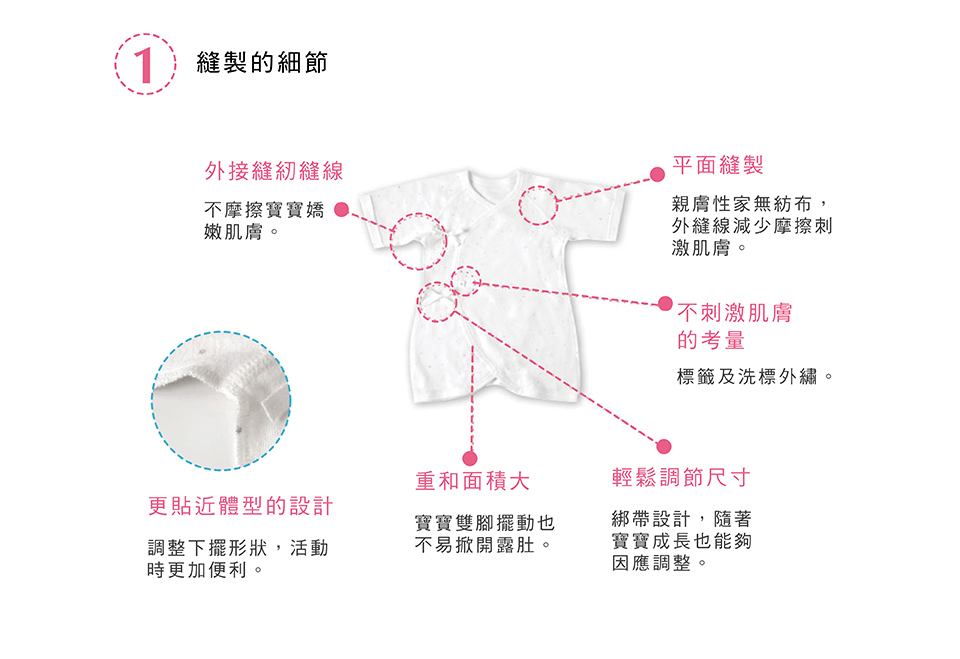 1 縫製的細節

外接縫紉縫線

不摩擦寶寶嬌嫩肌膚。

平面縫製

親膚性家無紡布，外縫線減少摩擦刺激肌膚。

不刺激肌膚的考量

標籤及洗標外繡。

更貼近體型的設計

調整下擺形狀，活動時更加便利。

重和面積大

寶寶雙腳擺動也不易掀開露肚。

輕鬆調節尺寸

綁帶設計，隨著寶寶成長也能夠因應調整。